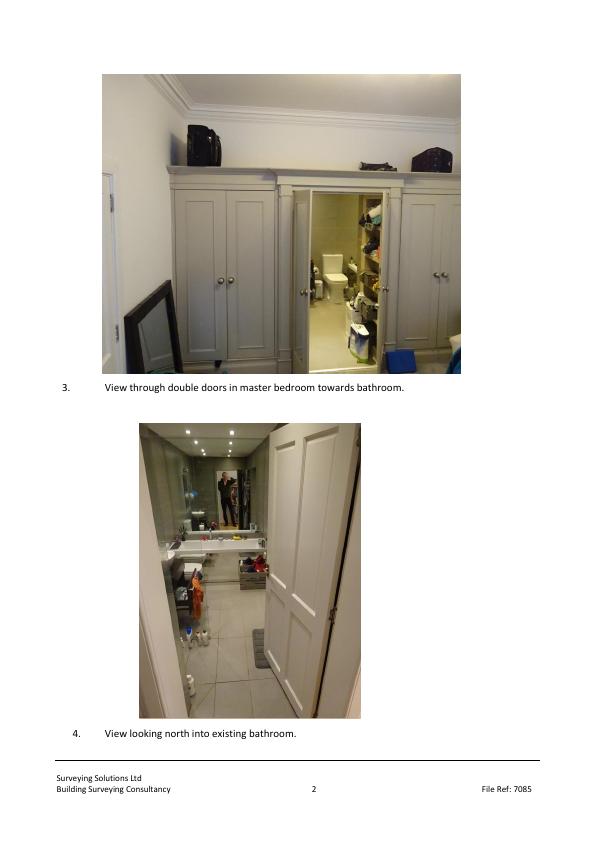 3. View through double doors in master bedroom towards bathroom.

4. View looking north into existing bathroom.

Surveying Solutions Ltd
Building Surveying Consultancy 2 File Ref: 7085